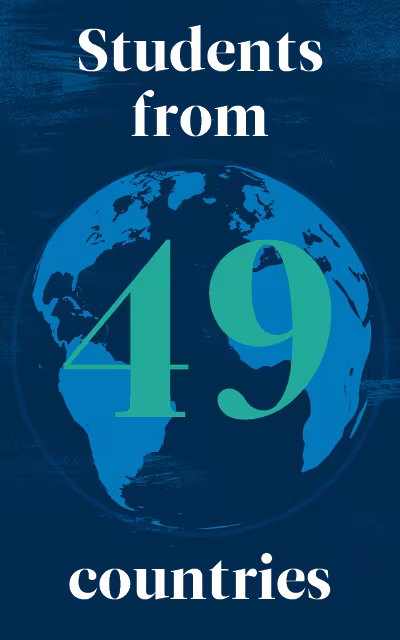 Students from

49

countries